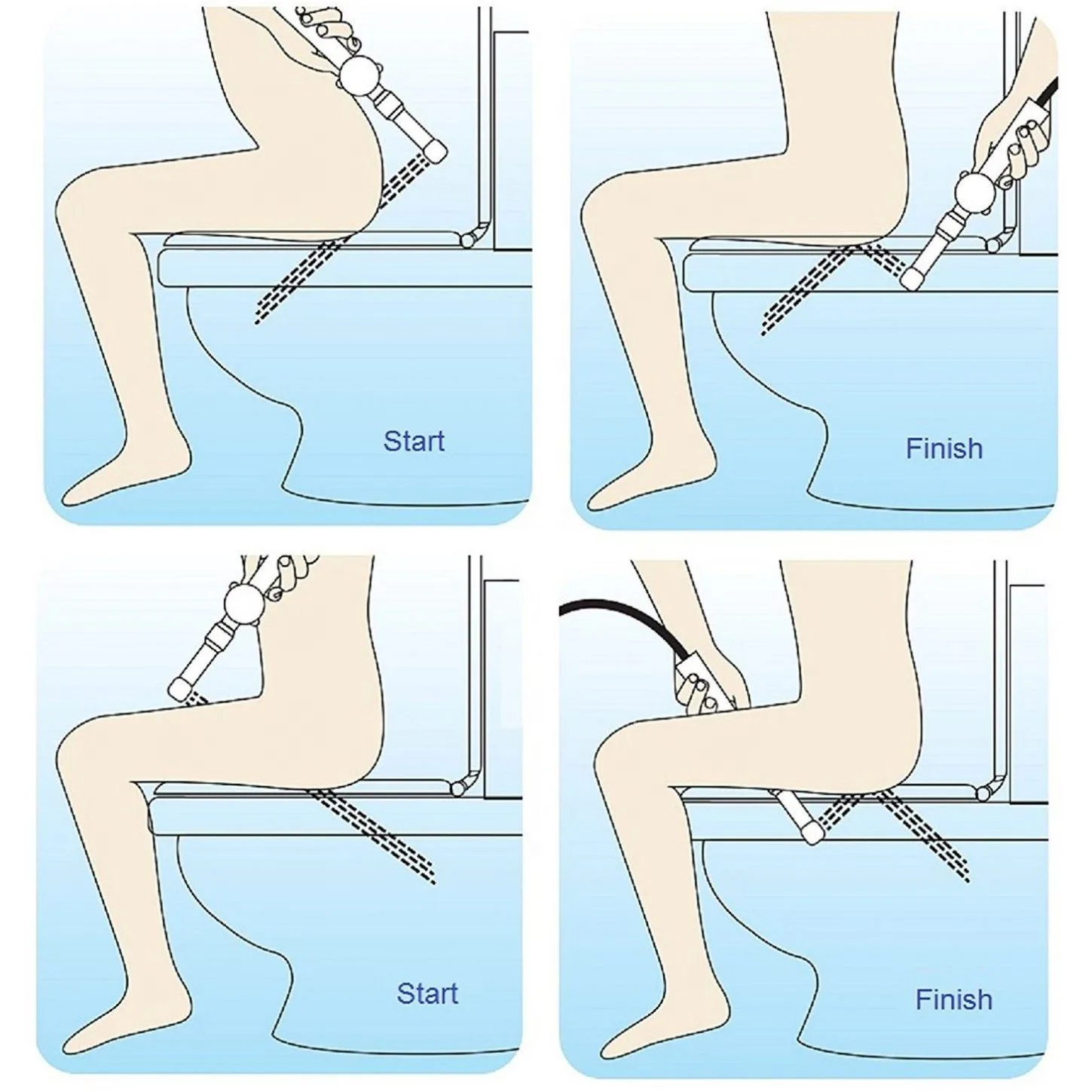 Start

Finish

Start

Finish