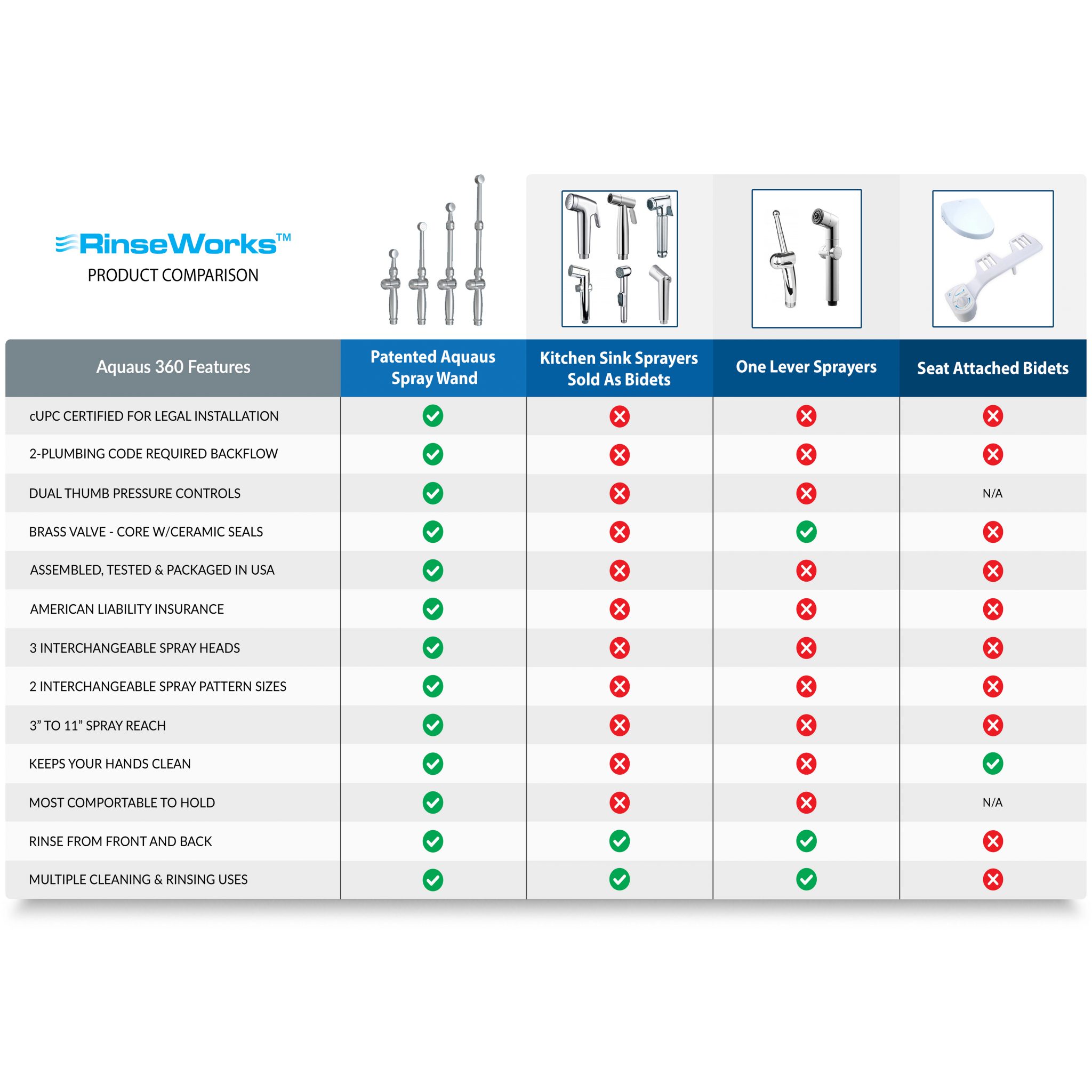 RinseWorks™
PRODUCT COMPARISON

| Aquaus 360 Features | Patented Aquaus Spray Wand | Kitchen Sink Sprayers Sold As Bidets | One Lever Sprayers | Seat Attached Bidets |
|---|---|---|---|---|
| cUPC CERTIFIED FOR LEGAL INSTALLATION | ✓ | ✗ | ✗ | ✗ |
| 2-PLUMBING CODE REQUIRED BACKFLOW | ✓ | ✗ | ✗ | ✗ |
| DUAL THUMB PRESSURE CONTROLS | ✓ | ✗ | ✗ | N/A |
| BRASS VALVE - CORE W/CERAMIC SEALS | ✓ | ✗ | ✓ | ✗ |
| ASSEMBLED, TESTED & PACKAGED IN USA | ✓ | ✗ | ✗ | ✗ |
| AMERICAN LIABILITY INSURANCE | ✓ | ✗ | ✗ | ✗ |
| 3 INTERCHANGEABLE SPRAY HEADS | ✓ | ✗ | ✗ | ✗ |
| 2 INTERCHANGEABLE SPRAY PATTERN SIZES | ✓ | ✗ | ✗ | ✗ |
| 3” TO 11” SPRAY REACH | ✓ | ✗ | ✗ | ✗ |
| KEEPS YOUR HANDS CLEAN | ✓ | ✗ | ✗ | ✓ |
| MOST COMPORTABLE TO HOLD | ✓ | ✗ | ✗ | N/A |
| RINSE FROM FRONT AND BACK | ✓ | ✓ | ✓ | ✗ |
| MULTIPLE CLEANING & RINSING USES | ✓ | ✓ | ✓ | ✗ |